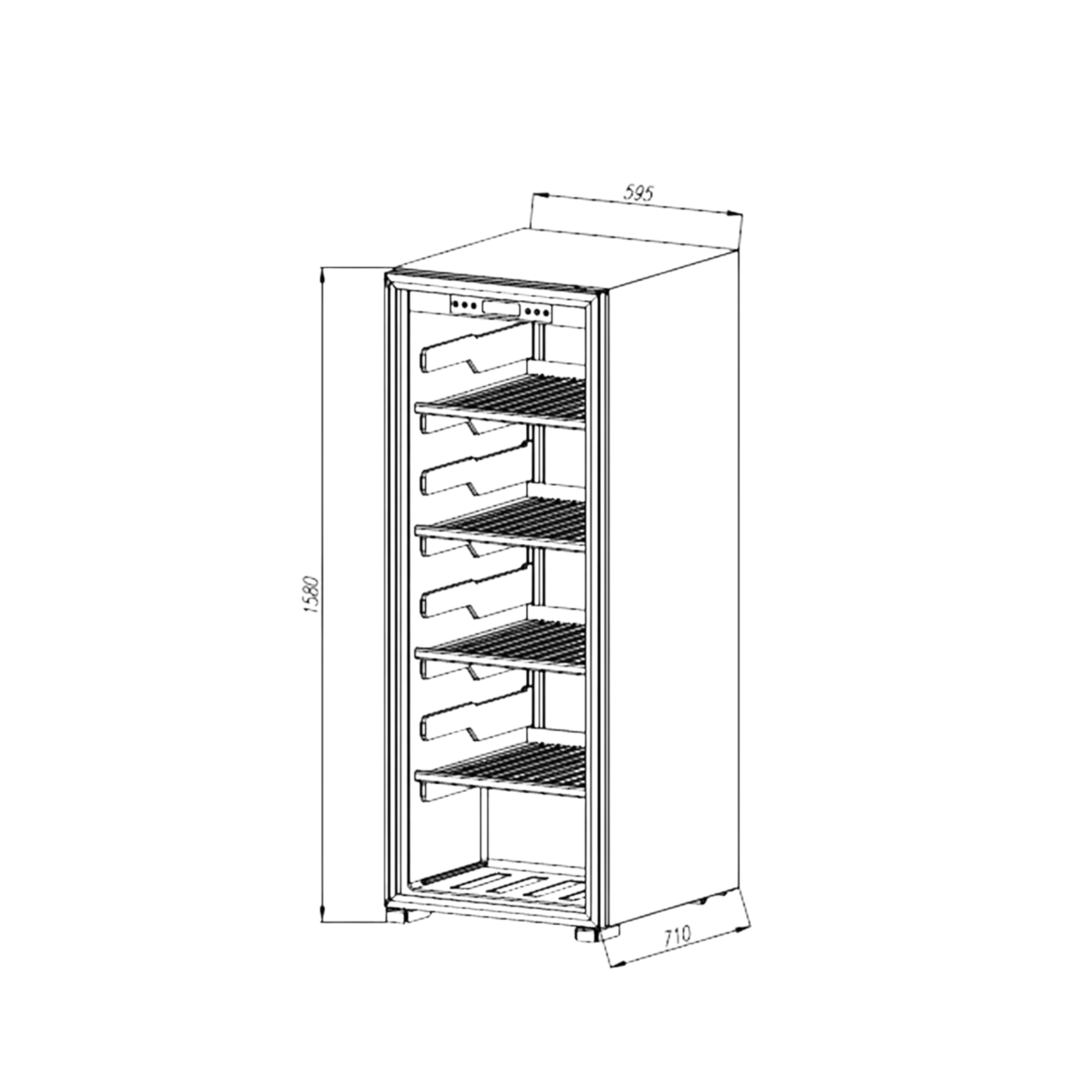 595

1580

710